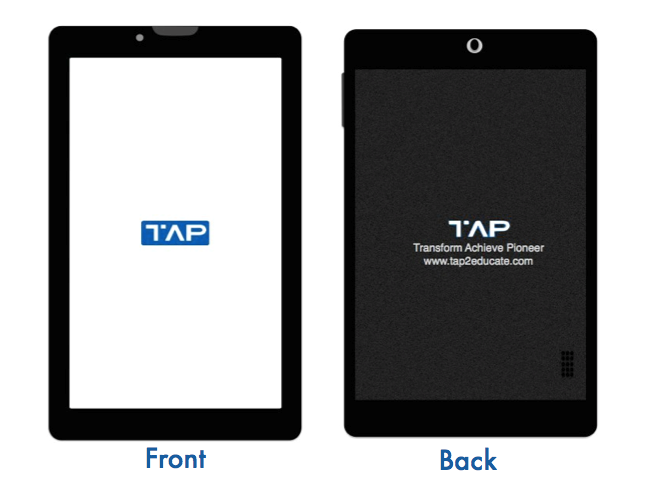 TAP

Front

TAP
Transform Achieve Pioneer
www.tap2educate.com

Back