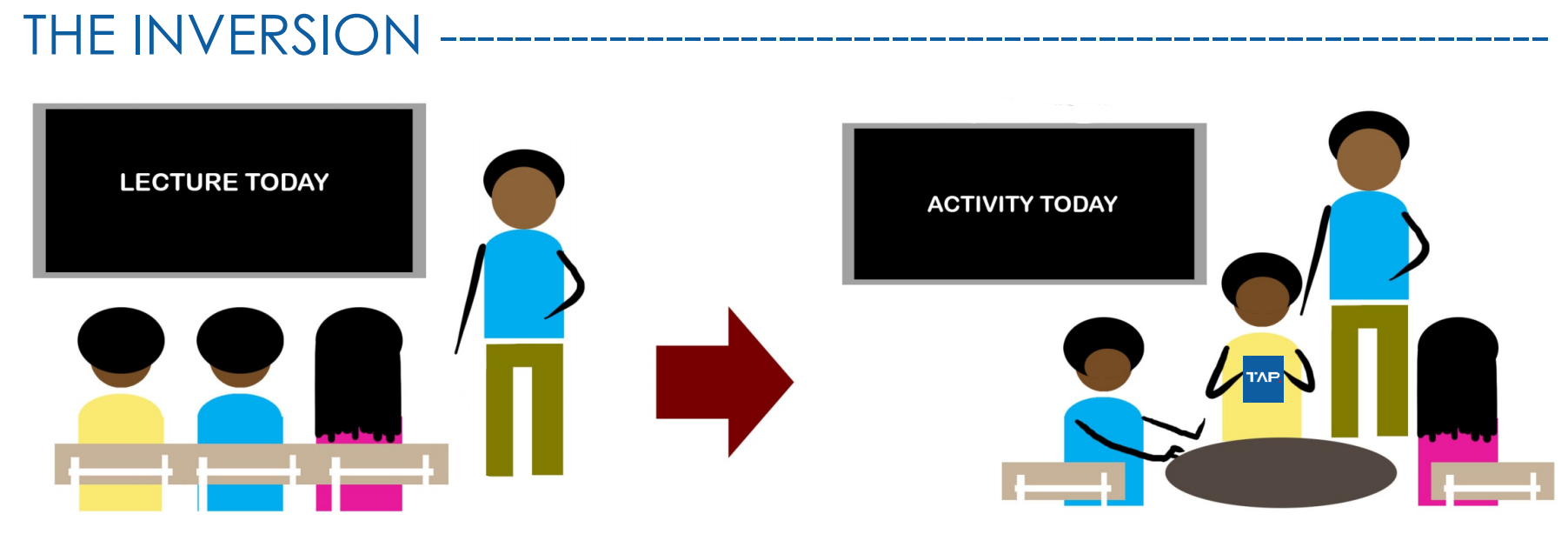 THE INVERSION

LECTURE TODAY

ACTIVITY TODAY

TAP